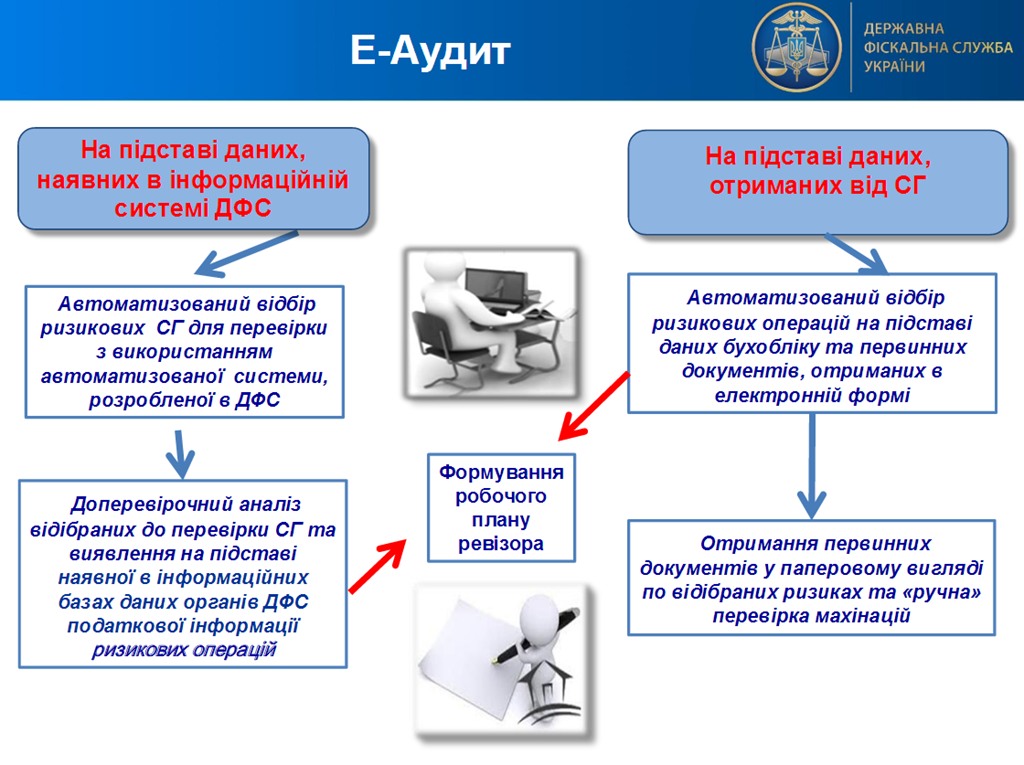 Е-Аудит

ДЕРЖАВНА ФІСКАЛЬНА СЛУЖБА УКРАЇНИ

На підставі даних, наявних в інформаційній системі ДФС

Автоматизований відбір ризикових СГ для перевірки з використанням автоматизованої системи, розробленої в ДФС

Доперевірочний аналіз відібраних до перевірки СГ та виявлення на підставі наявної в інформаційних базах даних органів ДФС податкової інформації ризикових операцій

Формування робочого плану ревізора

На підставі даних, отриманих від СГ

Автоматизований відбір ризикових операцій на підставі даних бухобліку та первинних документів, отриманих в електронній формі

Отримання первинних документів у паперовому вигляді по відібраних ризиках та «ручна» перевірка махінацій